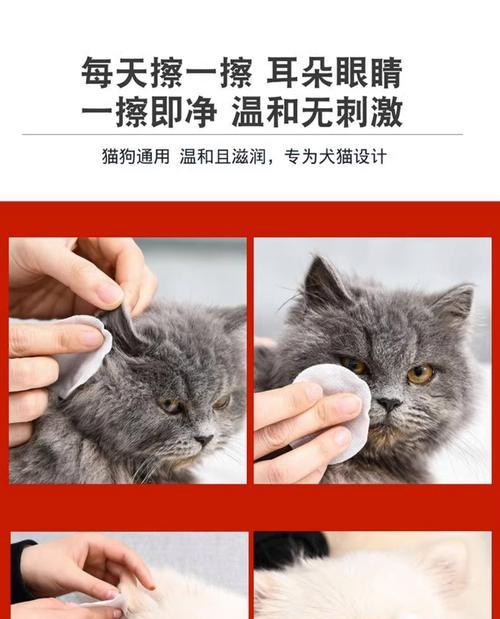 每天擦一擦 耳朵眼睛
一擦即净 温和无刺激

猫狗通用 温和且滋润，专为犬猫设计